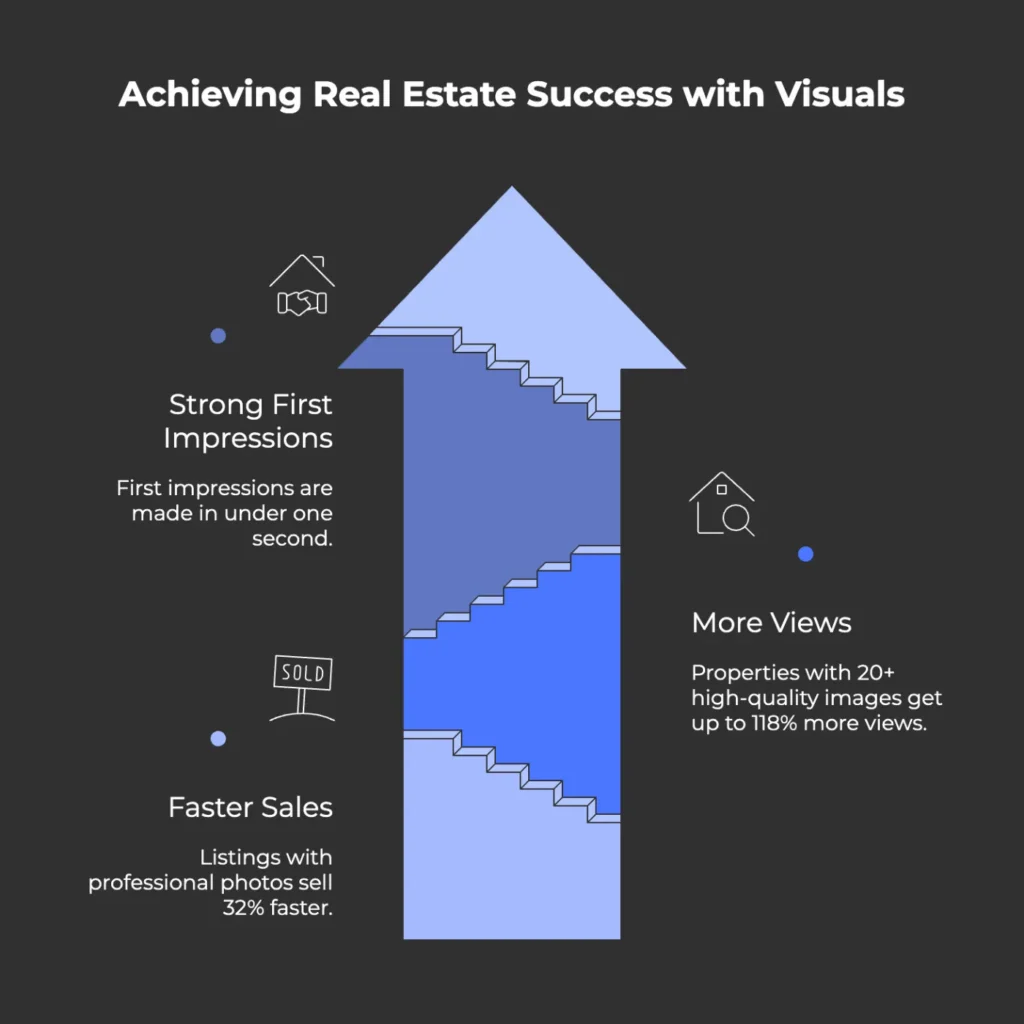 Achieving Real Estate Success with Visuals

Strong First Impressions

First impressions are made in under one second.

More Views

Properties with 20+ high-quality images get up to 118% more views.

SOLD

Faster Sales

Listings with professional photos sell 32% faster.